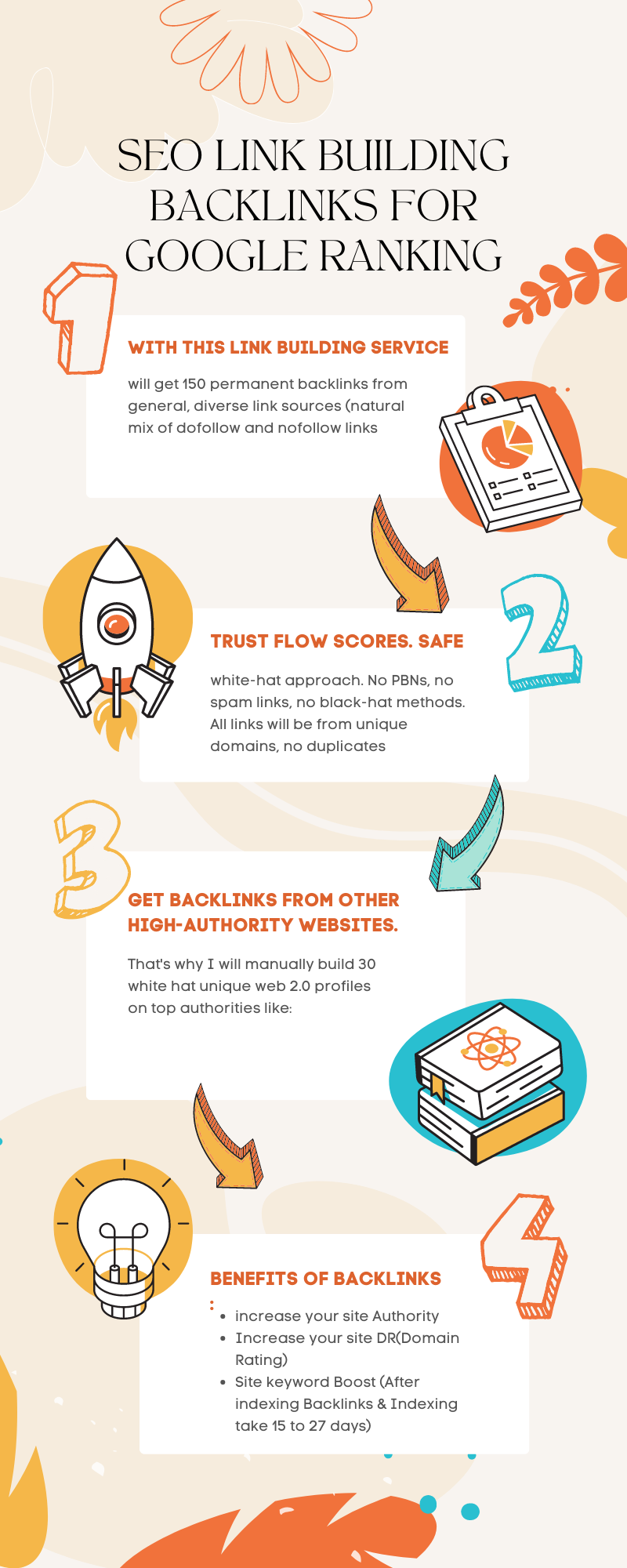 SEO LINK BUILDING BACKLINKS FOR GOOGLE RANKING

1

WITH THIS LINK BUILDING SERVICE

will get 150 permanent backlinks from general, diverse link sources (natural mix of dofollow and nofollow links

2

TRUST FLOW SCORES. SAFE

white-hat approach. No PBNs, no spam links, no black-hat methods. All links will be from unique domains, no duplicates

3

GET BACKLINKS FROM OTHER HIGH-AUTHORITY WEBSITES.

That's why I will manually build 30 white hat unique web 2.0 profiles on top authorities like:

4

BENEFITS OF BACKLINKS

:
- increase your site Authority
- Increase your site DR(Domain Rating)
- Site keyword Boost (After indexing Backlinks & Indexing take 15 to 27 days)